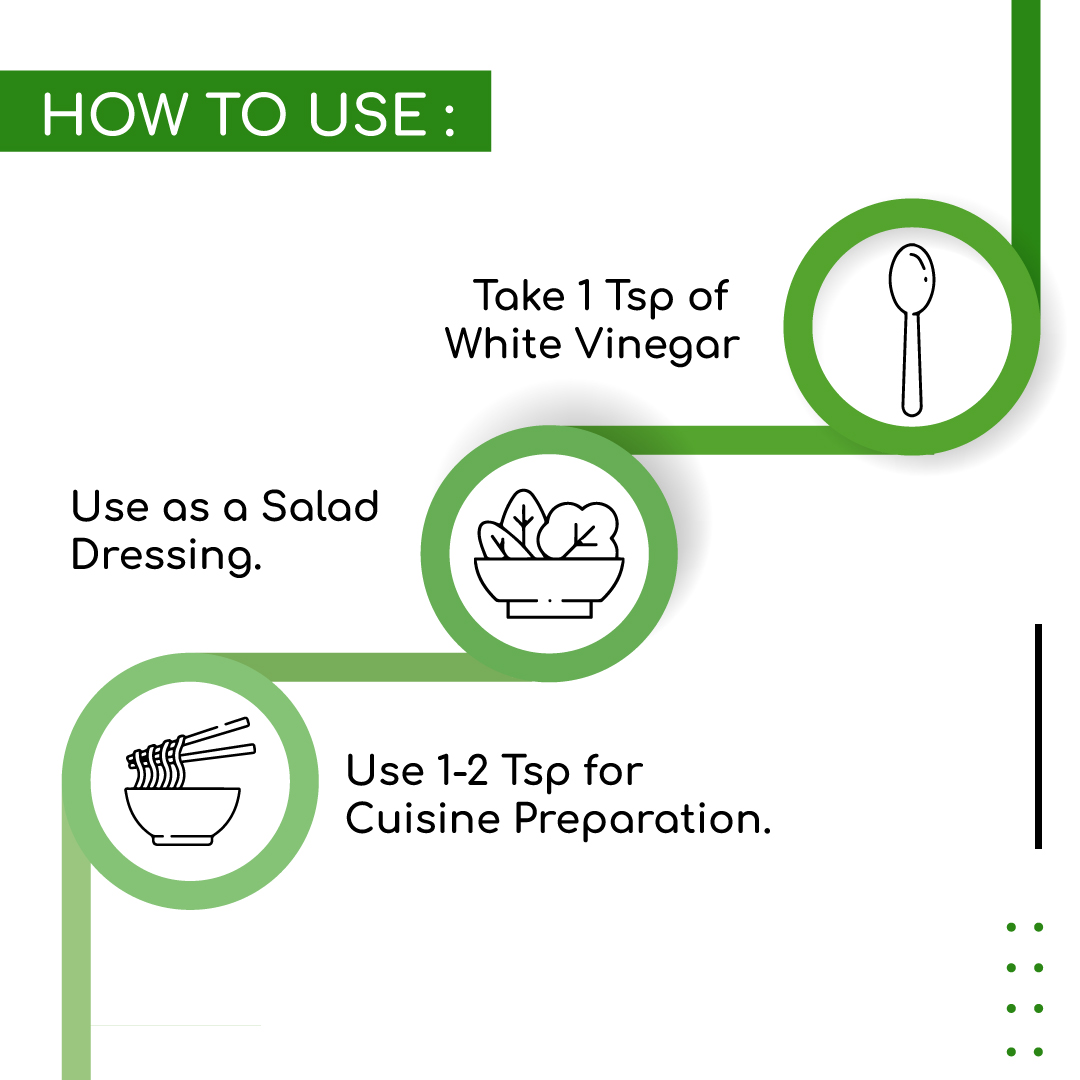 HOW TO USE :

Take 1 Tsp of White Vinegar

Use as a Salad Dressing.

Use 1-2 Tsp for Cuisine Preparation.