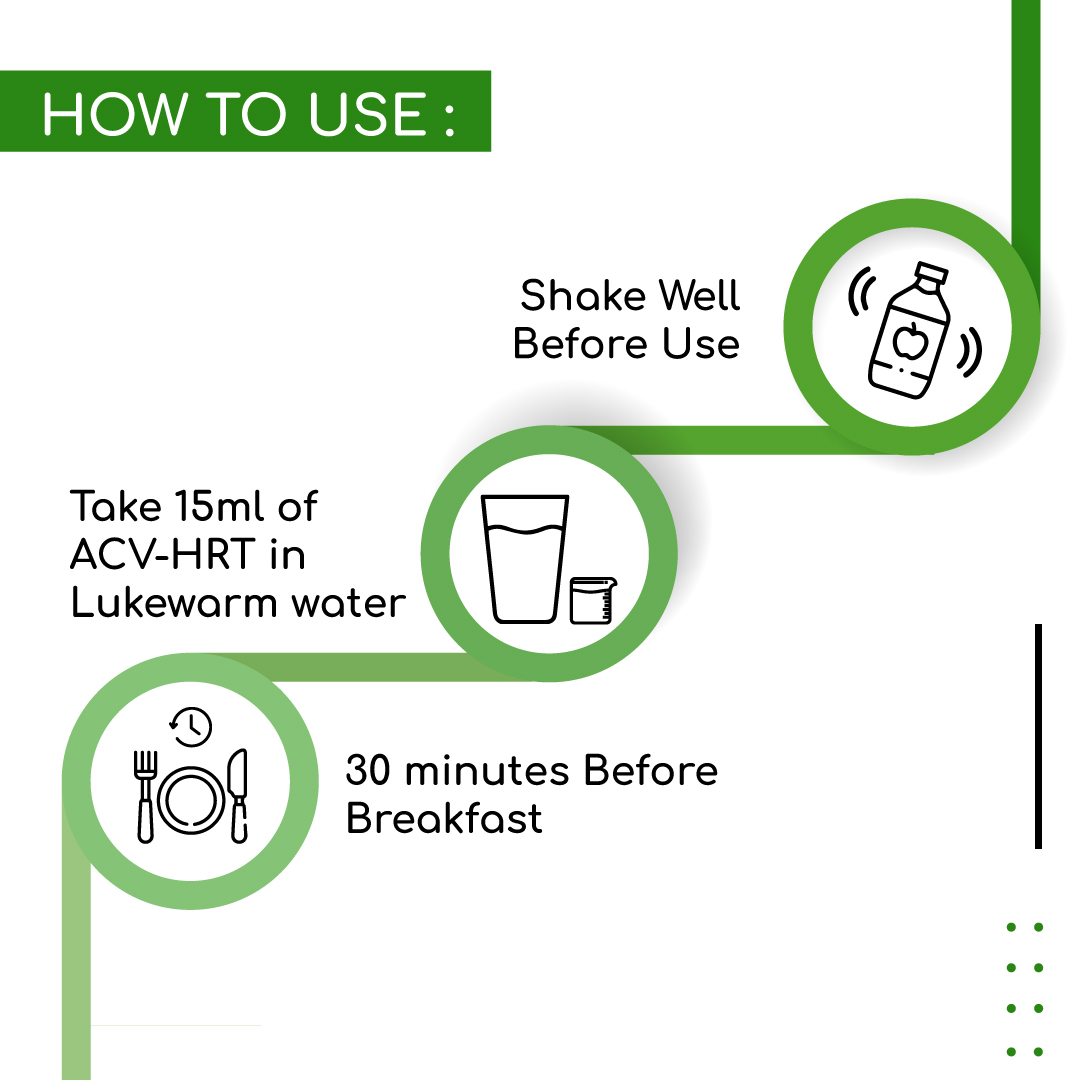 HOW TO USE :

Shake Well Before Use

Take 15ml of ACV-HRT in Lukewarm water

30 minutes Before Breakfast